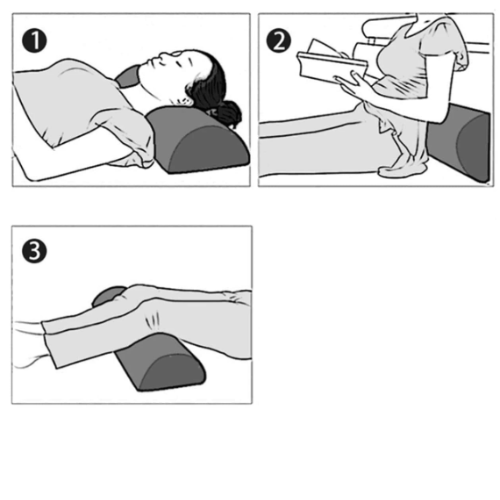 1

2

3